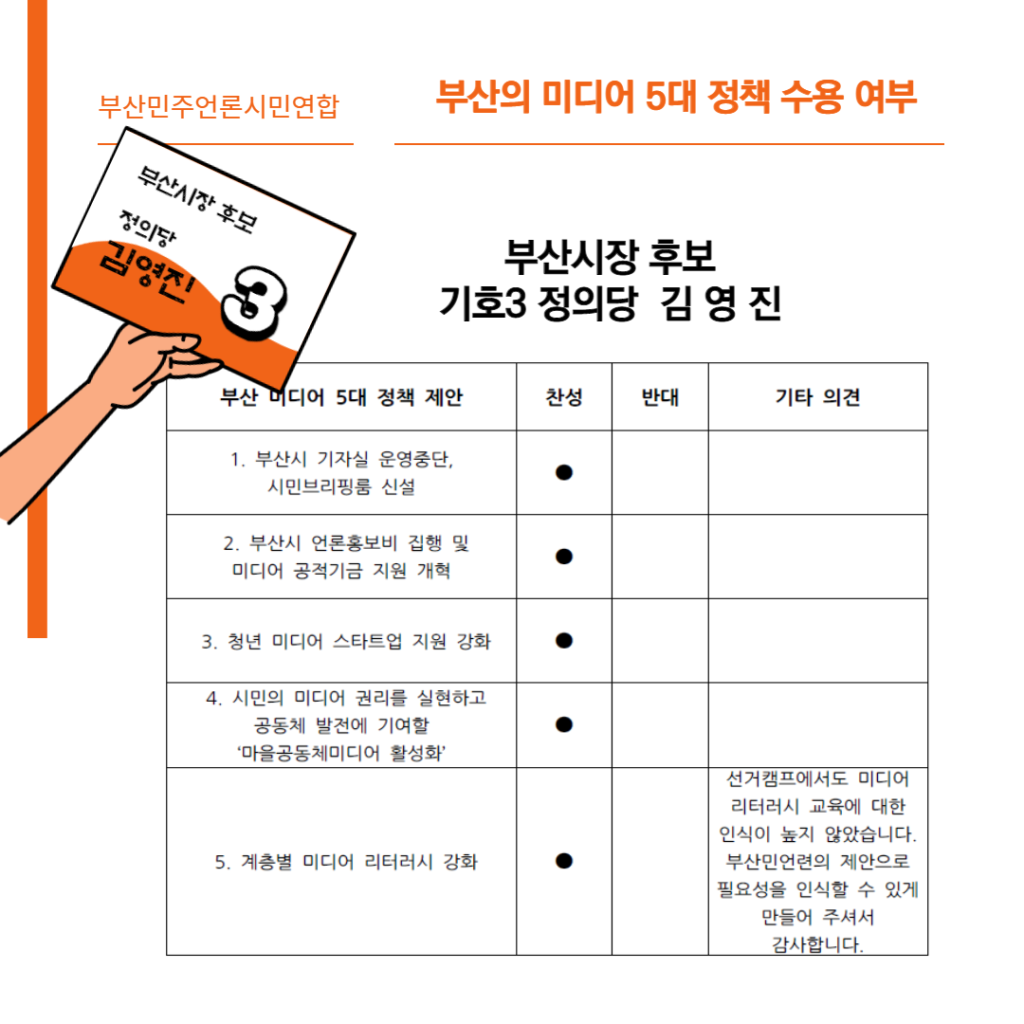 부산민주언론시민연합

부산의 미디어 5대 정책 수용 여부

부산시장 후보
정의당
김영진!
3

부산시장 후보
기호3 정의당 김 영 진

| 부산 미디어 5대 정책 제안 | 찬성 | 반대 | 기타 의견 |
|---|---|---|---|
| 1. 부산시 기자실 운영중단, 시민브리핑룸 신설 | ● | | |
| 2. 부산시 언론홍보비 집행 및 미디어 공적기금 지원 개혁 | ● | | |
| 3. 청년 미디어 스타트업 지원 강화 | ● | | |
| 4. 시민의 미디어 권리를 실현하고 공동체 발전에 기여할 '마을공동체미디어 활성화' | ● | | |
| 5. 계층별 미디어 리터러시 강화 | ● | | 선거캠프에서도 미디어 리터러시 교육에 대한 인식이 높지 않았습니다. 부산민언련의 제안으로 필요성을 인식할 수 있게 만들어 주셔서 감사합니다. |